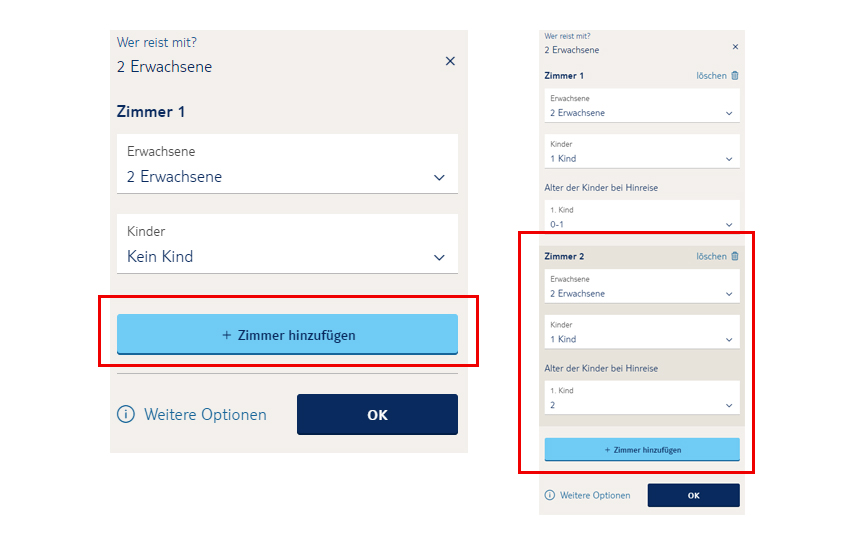 Wer reist mit?
2 Erwachsene
×

Zimmer 1

Erwachsene
2 Erwachsene

Kinder
Kein Kind

+ Zimmer hinzufügen

Weitere Optionen

OK

Wer reist mit?
2 Erwachsene
×

Zimmer 1
löschen

Erwachsene
2 Erwachsene

Kinder
1 Kind

Alter der Kinder bei Hinreise

1. Kind
0-1

Zimmer 2
löschen

Erwachsene
2 Erwachsene

Kinder
1 Kind

Alter der Kinder bei Hinreise

1. Kind
2

+ Zimmer hinzufügen

Weitere Optionen

OK